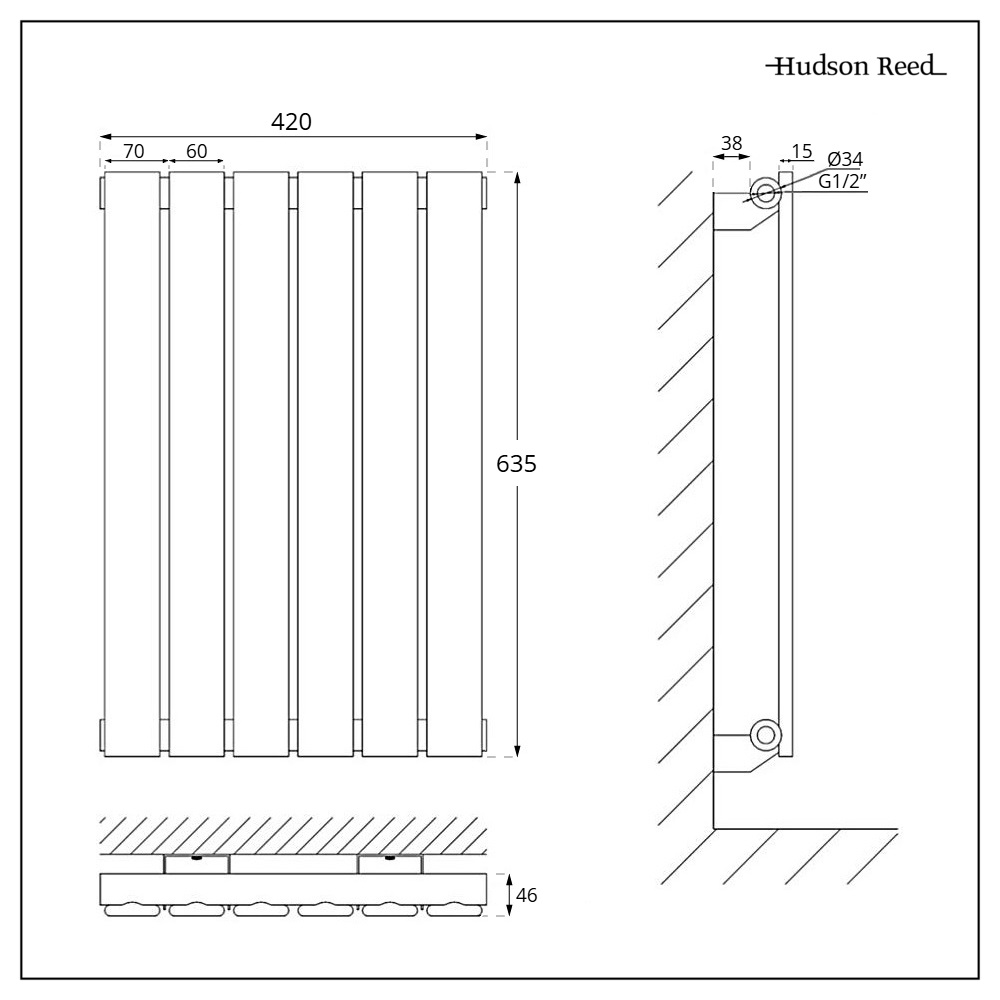 Hudson Reed

420

70

60

635

38

15

Ø34

G1/2"

46